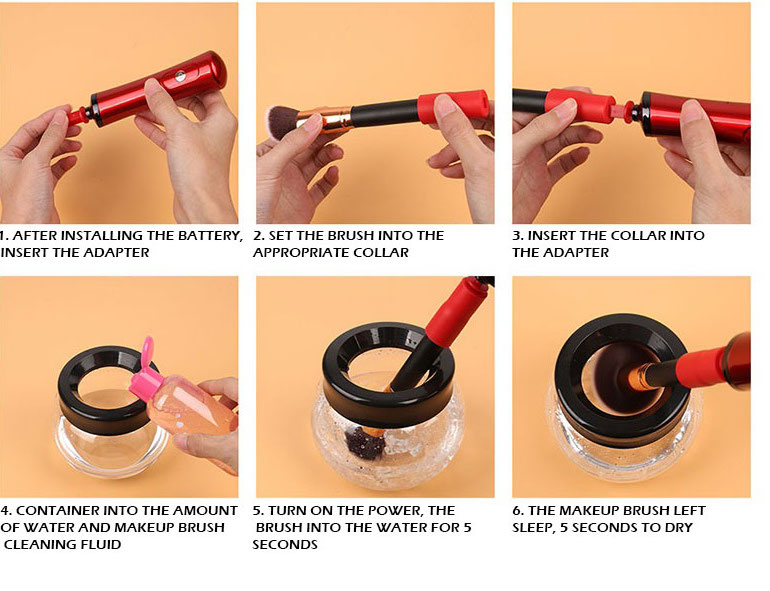 1. AFTER INSTALLING THE BATTERY, INSERT THE ADAPTER

2. SET THE BRUSH INTO THE APPROPRIATE COLLAR

3. INSERT THE COLLAR INTO THE ADAPTER

4. CONTAINER INTO THE AMOUNT OF WATER AND MAKEUP BRUSH CLEANING FLUID

5. TURN ON THE POWER, THE BRUSH INTO THE WATER FOR 5 SECONDS

6. THE MAKEUP BRUSH LEFT SLEEP, 5 SECONDS TO DRY